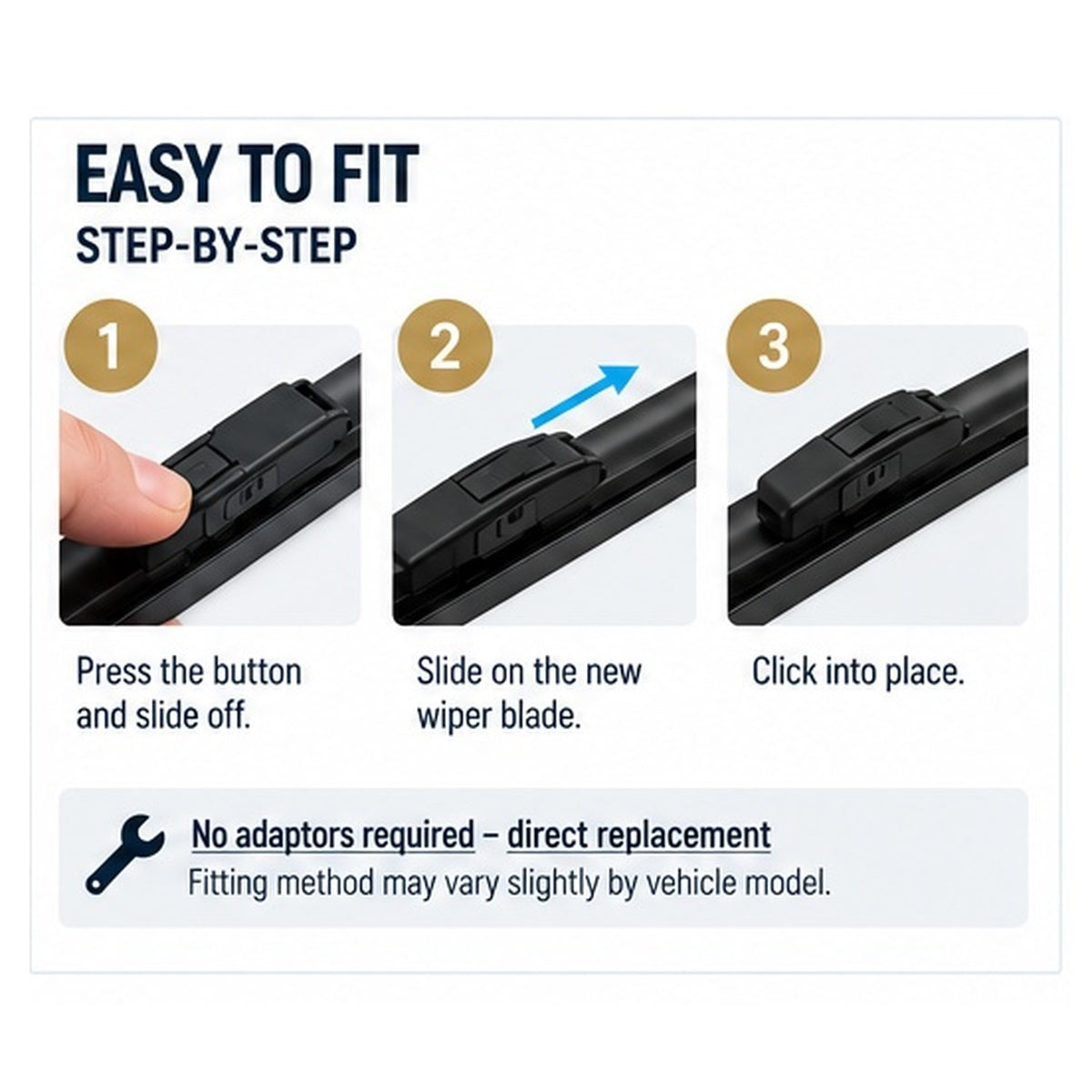 EASY TO FIT
STEP-BY-STEP

1

Press the button and slide off.

2

Slide on the new wiper blade.

3

Click into place.

No adaptors required – direct replacement
Fitting method may vary slightly by vehicle model.